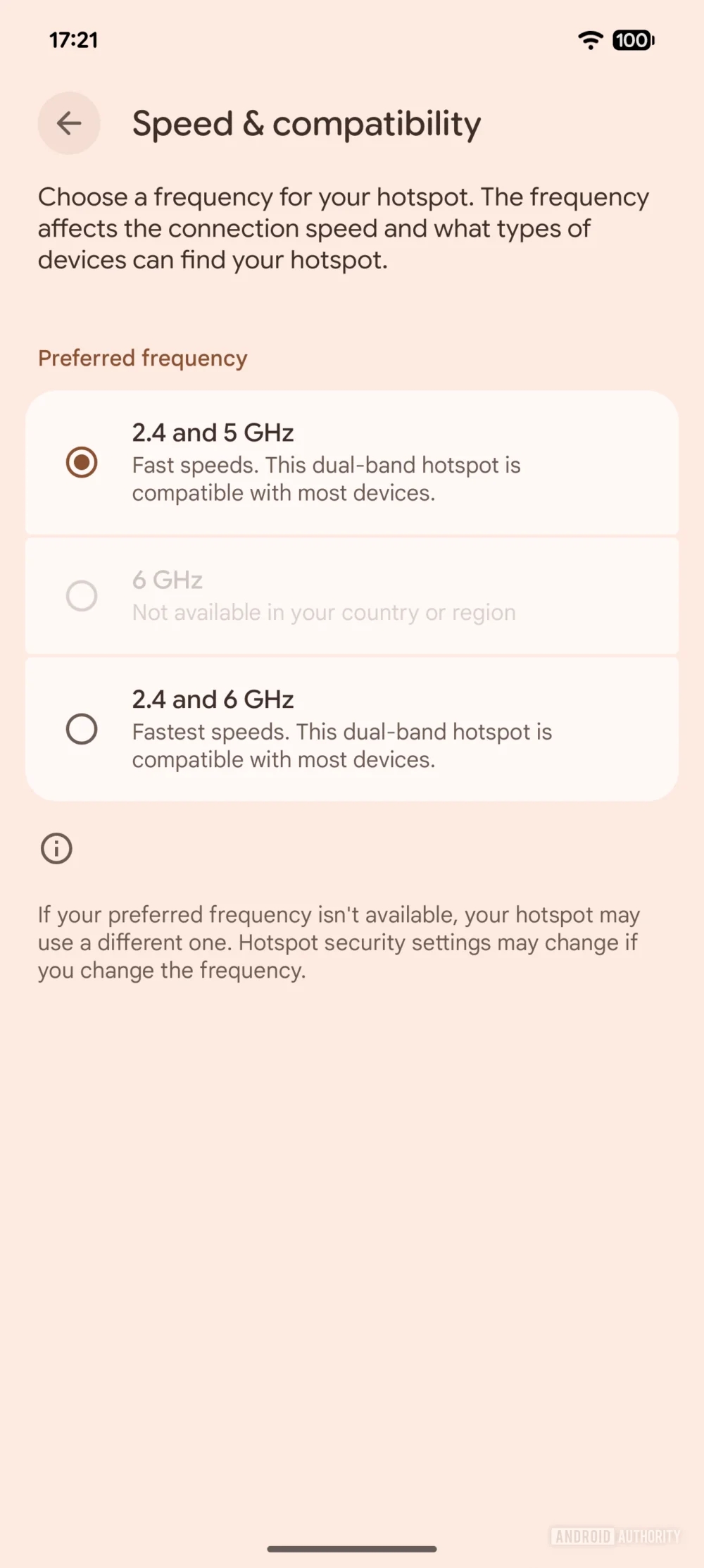 17:21

100

Speed & compatibility

Choose a frequency for your hotspot. The frequency affects the connection speed and what types of devices can find your hotspot.

Preferred frequency

2.4 and 5 GHz
Fast speeds. This dual-band hotspot is compatible with most devices.

6 GHz
Not available in your country or region

2.4 and 6 GHz
Fastest speeds. This dual-band hotspot is compatible with most devices.

If your preferred frequency isn't available, your hotspot may use a different one. Hotspot security settings may change if you change the frequency.

ANDROID AUTHORITY